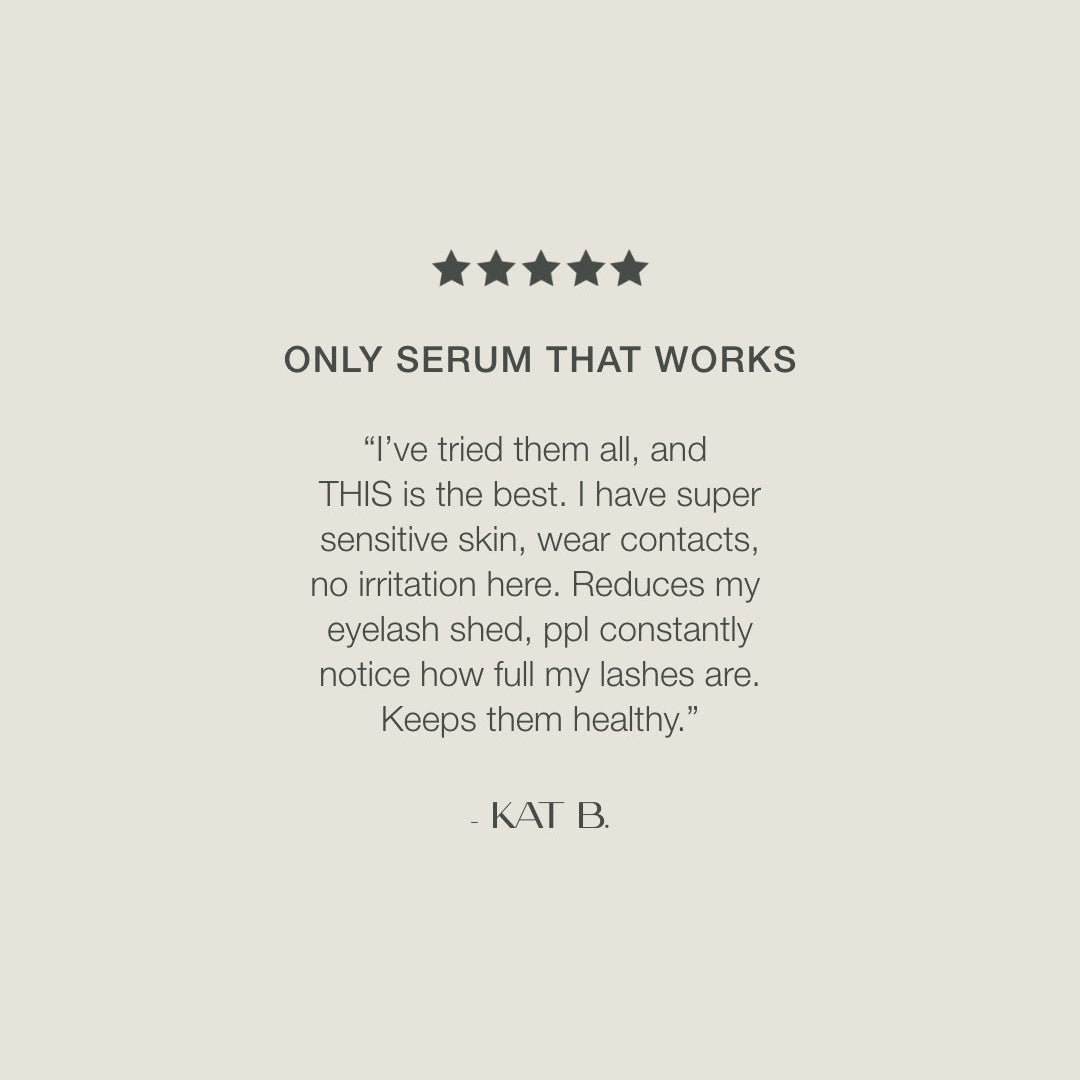 ★★★★★

ONLY SERUM THAT WORKS

"I've tried them all, and THIS is the best. I have super sensitive skin, wear contacts, no irritation here. Reduces my eyelash shed, ppl constantly notice how full my lashes are. Keeps them healthy."

- KAT B.