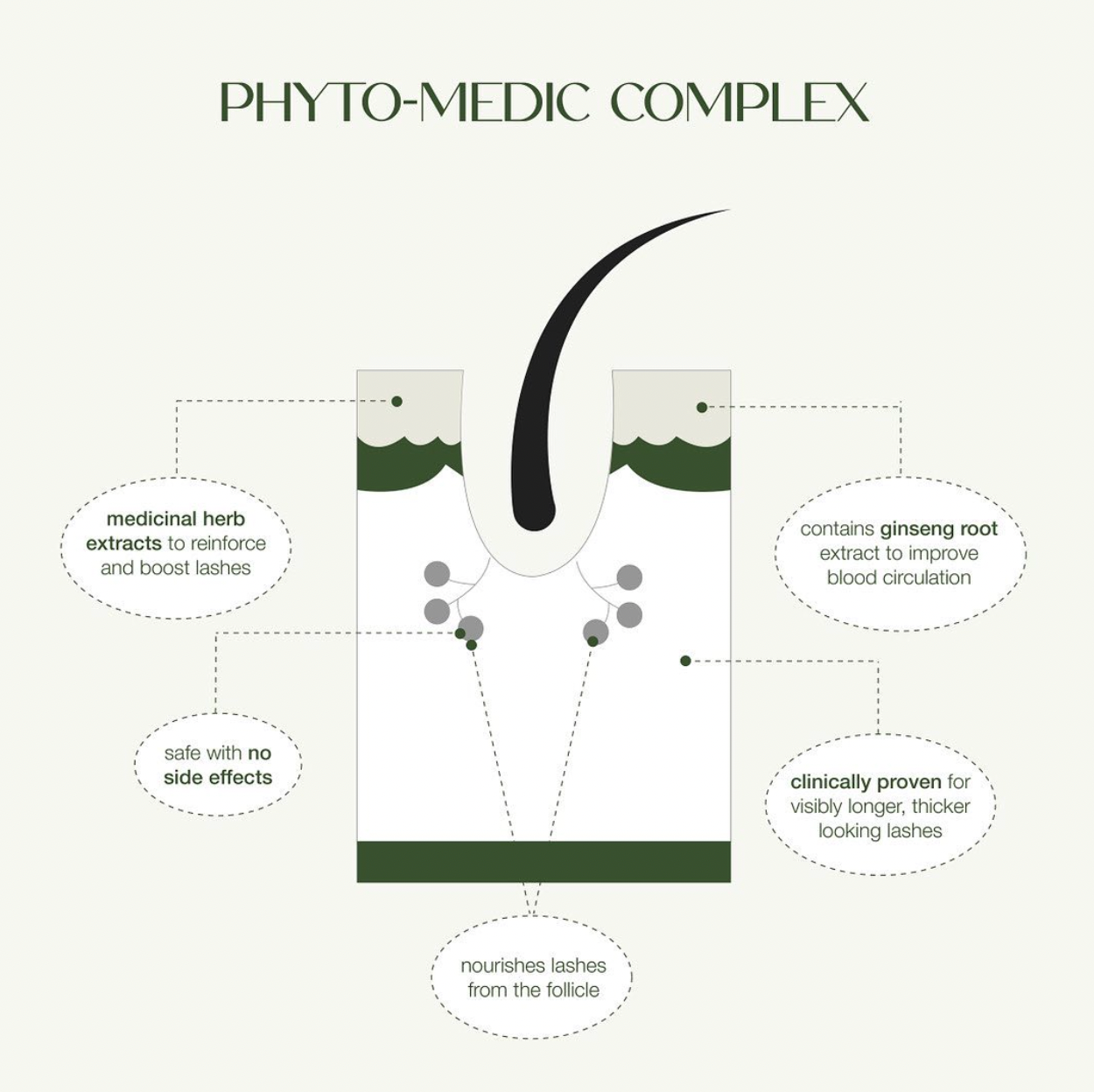 PHYTO-MEDIC COMPLEX

medicinal herb extracts to reinforce and boost lashes

contains ginseng root extract to improve blood circulation

safe with no side effects

clinically proven for visibly longer, thicker looking lashes

nourishes lashes from the follicle